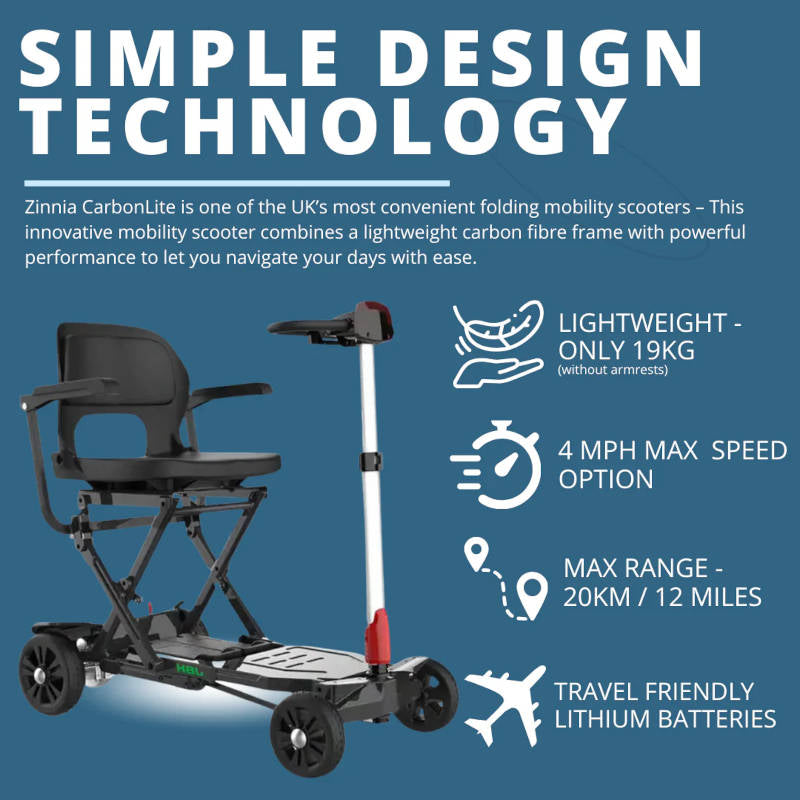 SIMPLE DESIGN TECHNOLOGY

Zinnia CarbonLite is one of the UK's most convenient folding mobility scooters – This innovative mobility scooter combines a lightweight carbon fibre frame with powerful performance to let you navigate your days with ease.

LIGHTWEIGHT - ONLY 19KG
(without armrests)

4 MPH MAX SPEED OPTION

MAX RANGE - 20KM / 12 MILES

TRAVEL FRIENDLY LITHIUM BATTERIES

KBL